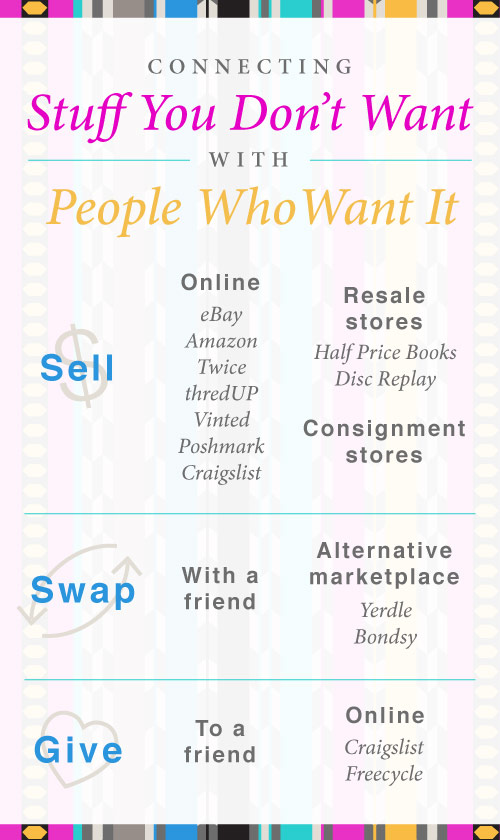 CONNECTING
Stuff You Don't Want
WITH
People WhoWant It

Sell

Online
eBay
Amazon
Twice
thredUP
Vinted
Poshmark
Craigslist

Resale stores
Half Price Books
Disc Replay

Consignment stores

Swap

With a friend

Alternative marketplace
Yerdle
Bondsy

Give

To a friend

Online
Craigslist
Freecycle